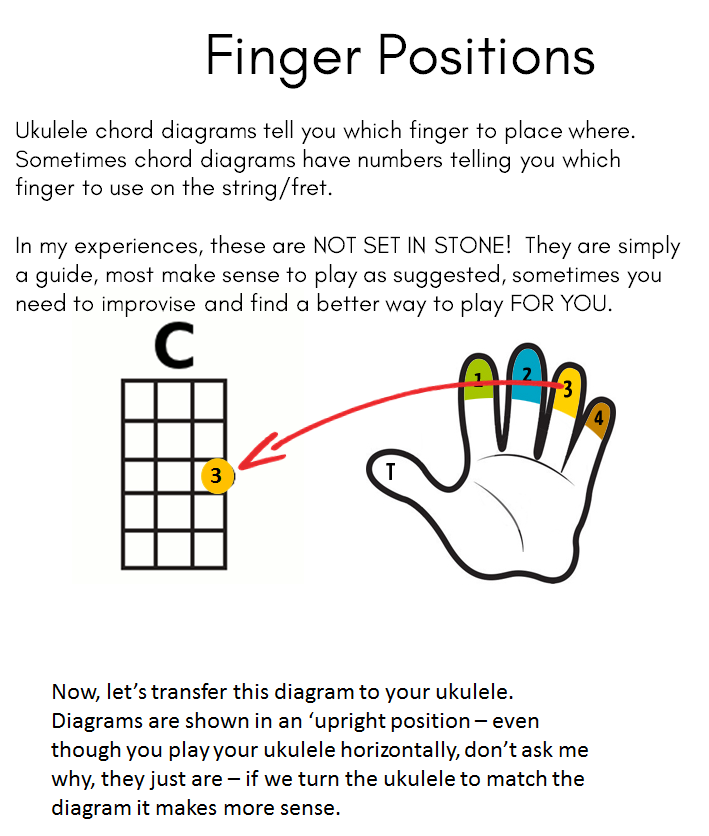 Finger Positions

Ukulele chord diagrams tell you which finger to place where. Sometimes chord diagrams have numbers telling you which finger to use on the string/fret.

In my experiences, these are NOT SET IN STONE! They are simply a guide, most make sense to play as suggested, sometimes you need to improvise and find a better way to play FOR YOU.

C

3

1 2 3 4

T

Now, let's transfer this diagram to your ukulele. Diagrams are shown in an 'upright position – even though you play your ukulele horizontally, don't ask me why, they just are – if we turn the ukulele to match the diagram it makes more sense.